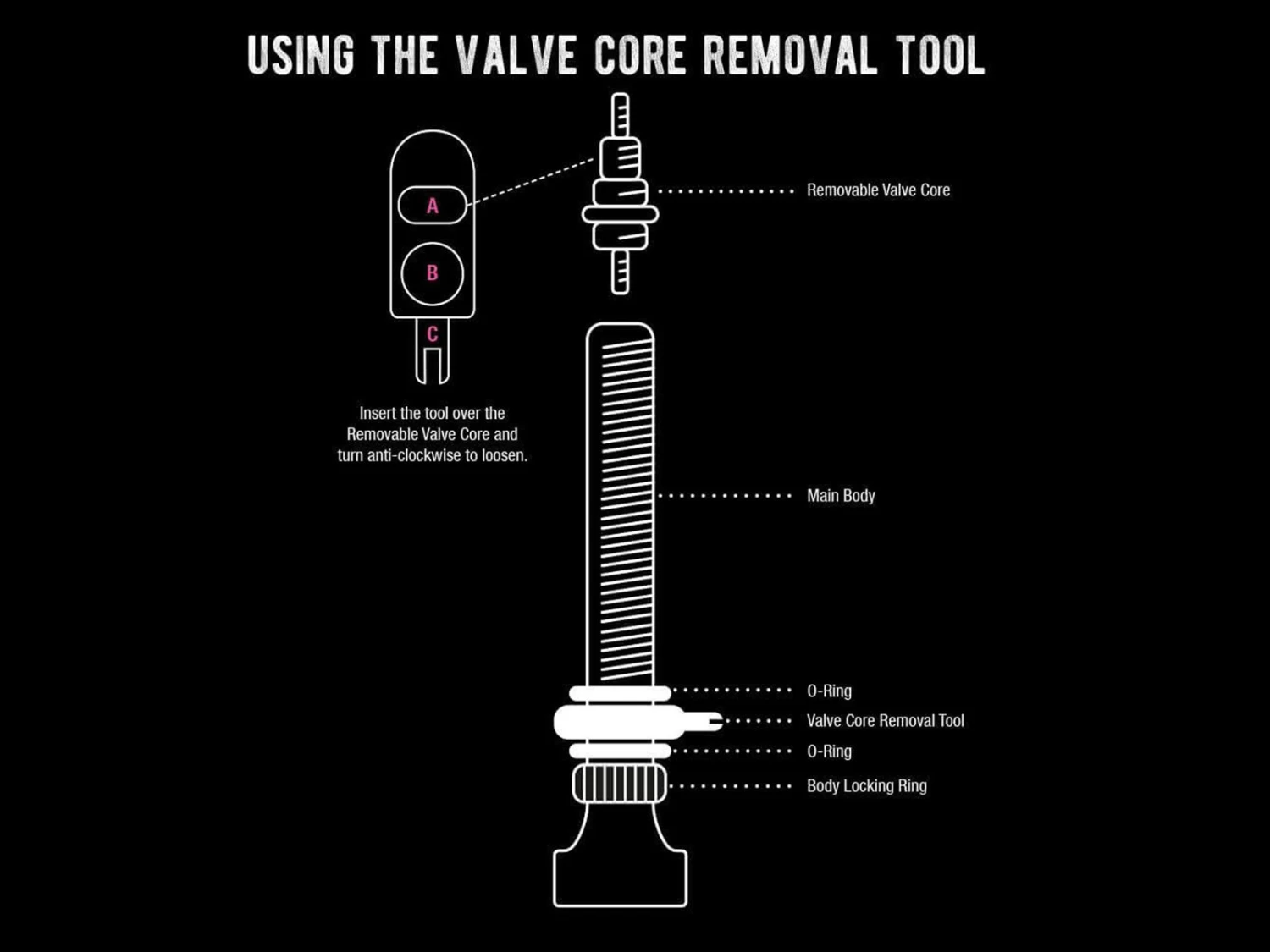 USING THE VALVE CORE REMOVAL TOOL

A

B

C

Insert the tool over the Removable Valve Core and turn anti-clockwise to loosen.

Removable Valve Core

Main Body

O-Ring

Valve Core Removal Tool

O-Ring

Body Locking Ring